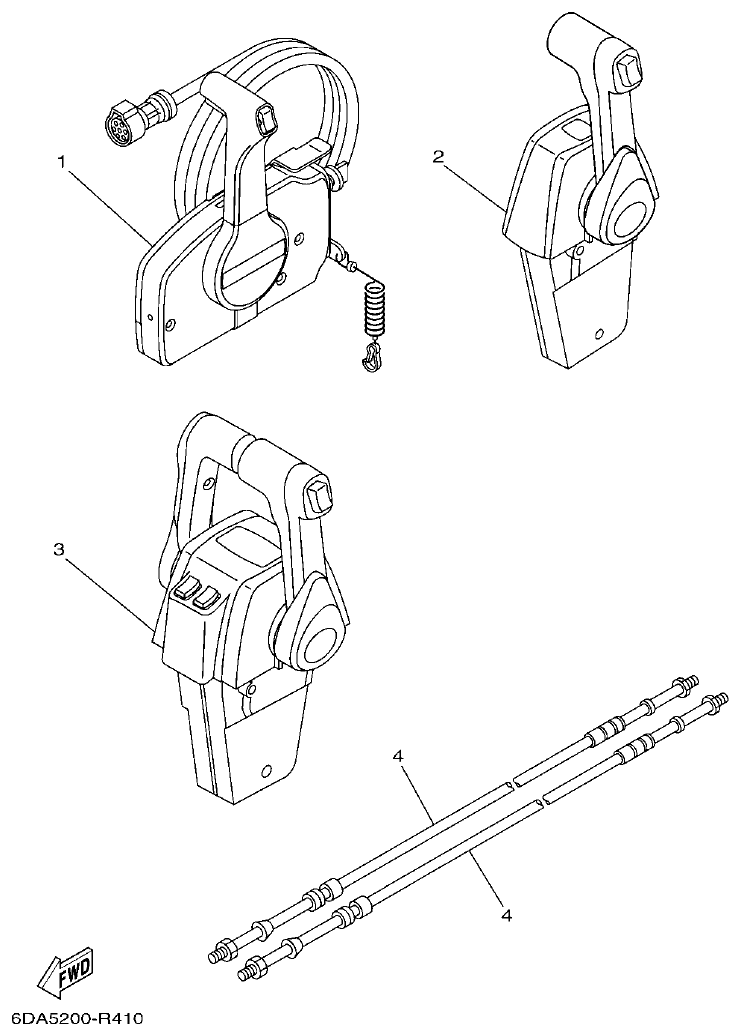 1

2

3

4

4

FWD

6DA5200-R410